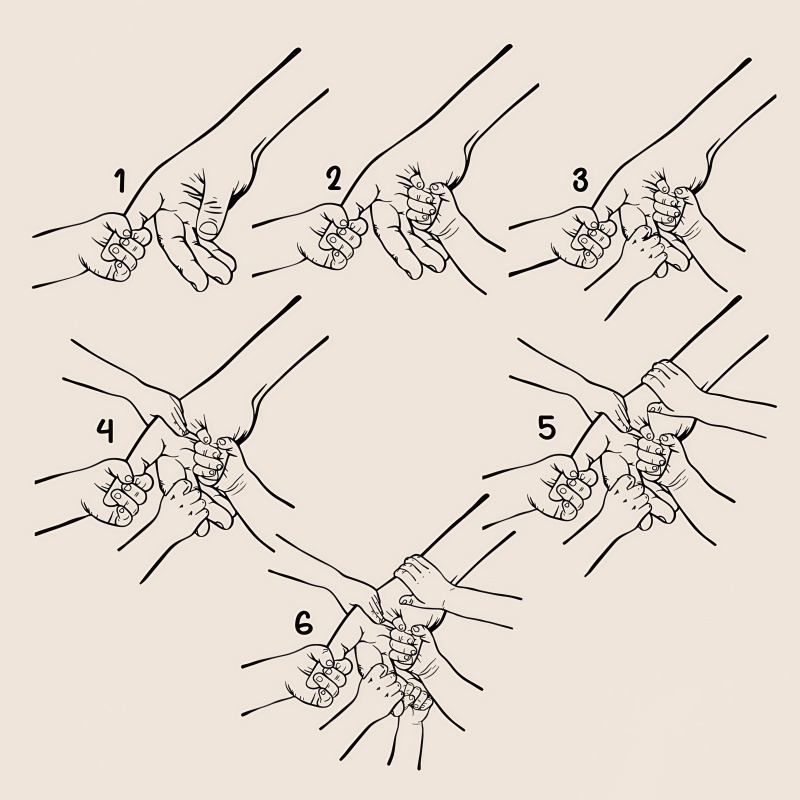 1

2

3

4

5

6